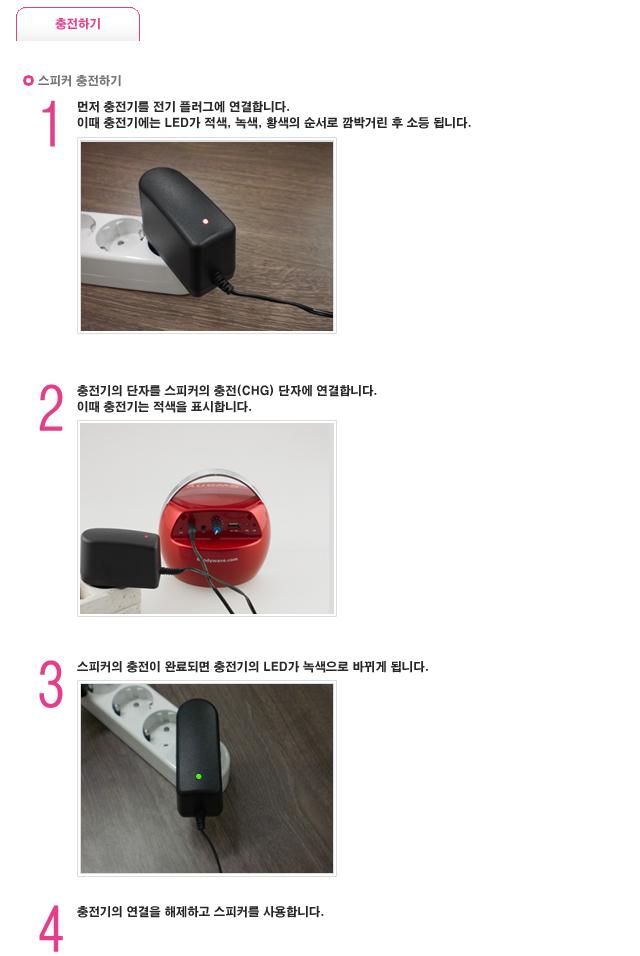 충전하기

스피커 충전하기

1
먼저 충전기를 전기 플러그에 연결합니다.
이때 충전기에는 LED가 적색, 녹색, 황색의 순서로 깜박거린 후 소등 됩니다.

2
충전기의 단자를 스피커의 충전(CHG) 단자에 연결합니다.
이때 충전기는 적색을 표시합니다.

3
스피커의 충전이 완료되면 충전기의 LED가 녹색으로 바뀌게 됩니다.

4
충전기의 연결을 해제하고 스피커를 사용합니다.